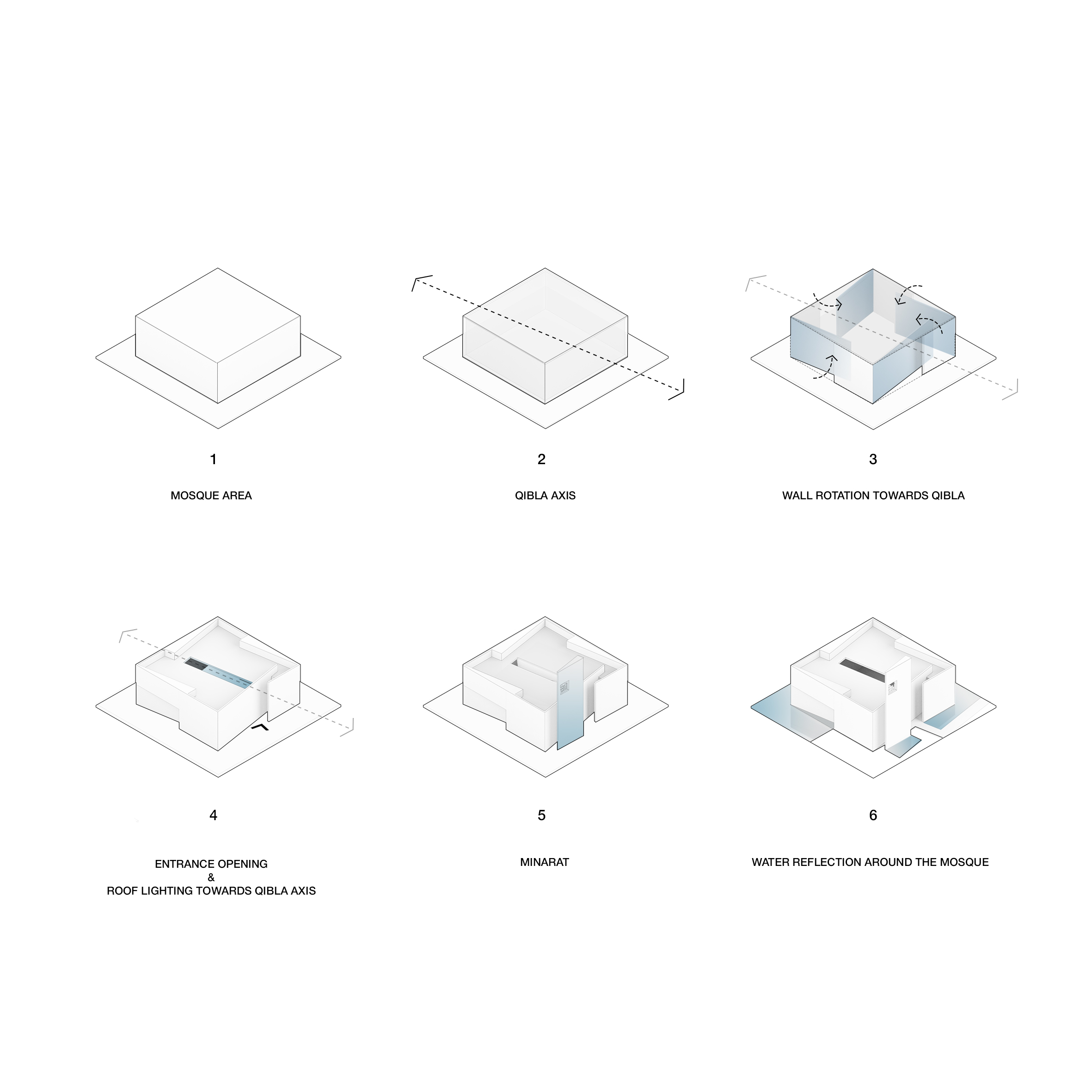 1

MOSQUE AREA

2

QIBLA AXIS

3

WALL ROTATION TOWARDS QIBLA

4

ENTRANCE OPENING
&
ROOF LIGHTING TOWARDS QIBLA AXIS

5

MINARAT

6

WATER REFLECTION AROUND THE MOSQUE